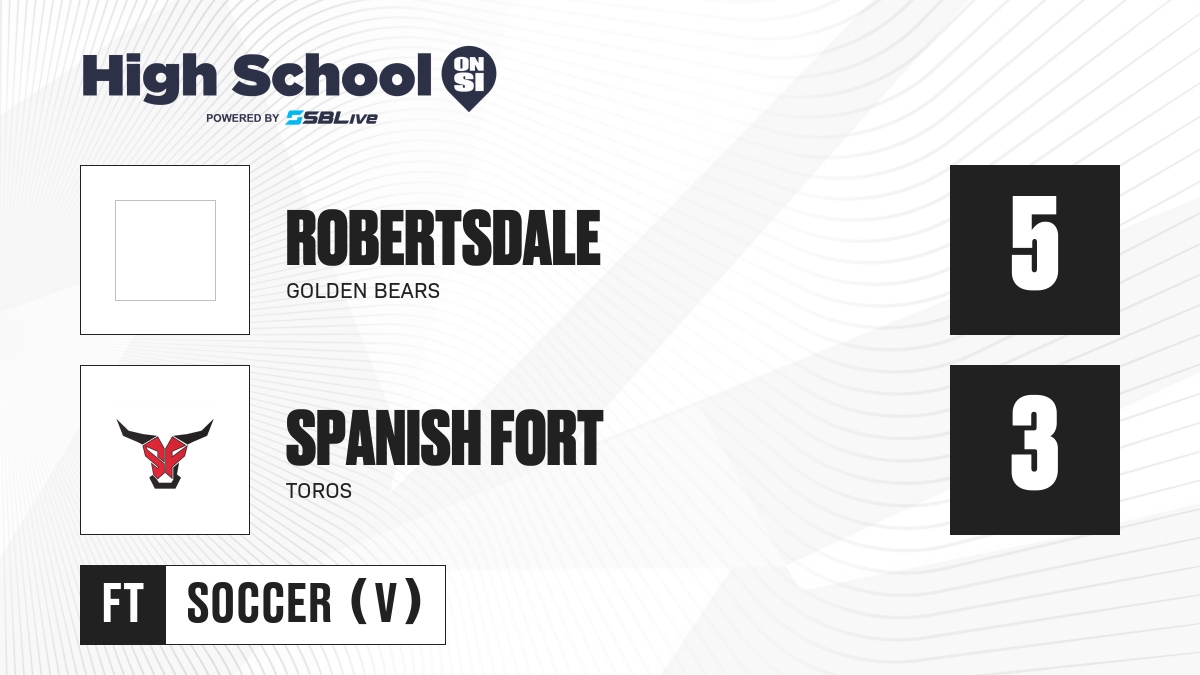 High School ON SI
POWERED BY SBLive

ROBERTSDALE
GOLDEN BEARS

5

SPANISH FORT
TOROS

3

FT SOCCER (V)