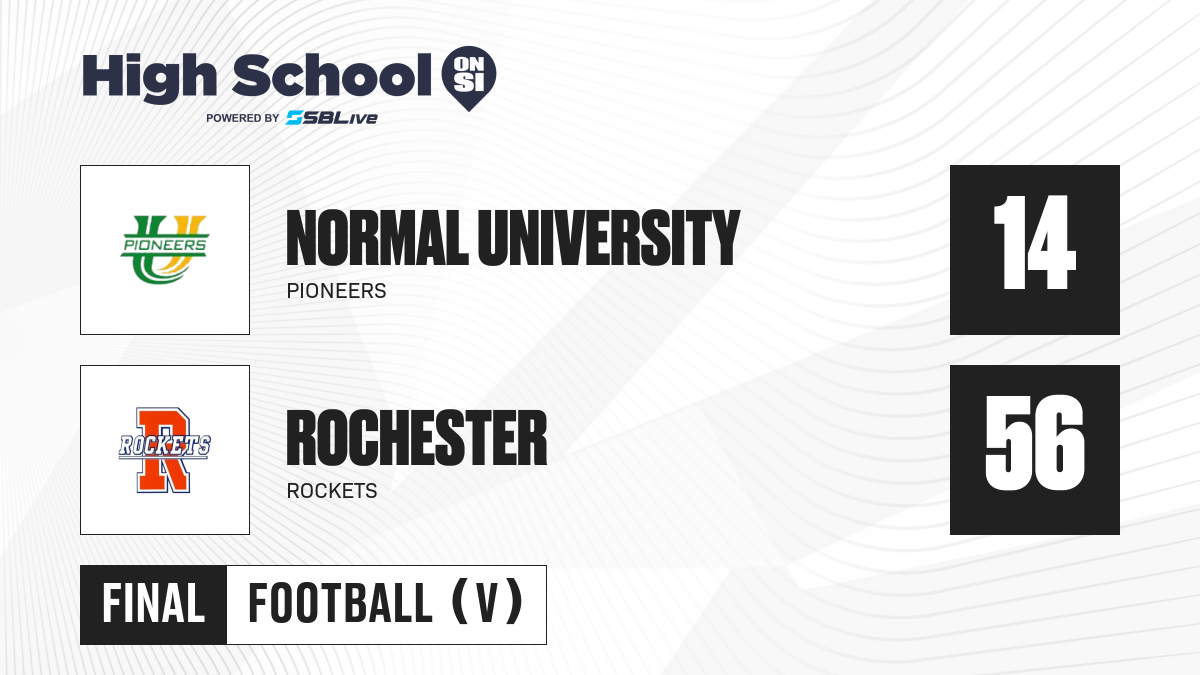 High School ON SI
POWERED BY SBLive

PIONEERS

NORMAL UNIVERSITY
PIONEERS

14

ROCKETS

ROCHESTER
ROCKETS

56

FINAL FOOTBALL (V)