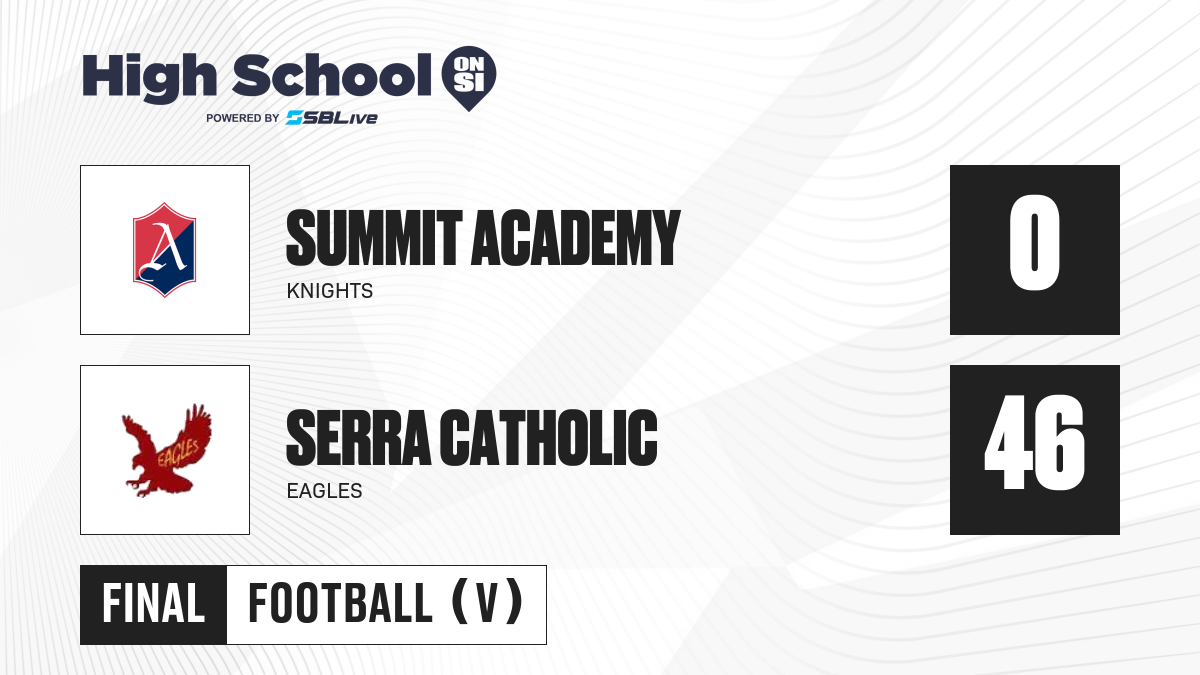 High School ON SI
POWERED BY SBLive

SUMMIT ACADEMY
KNIGHTS

0

SERRA CATHOLIC
EAGLES

46

FINAL FOOTBALL (V)